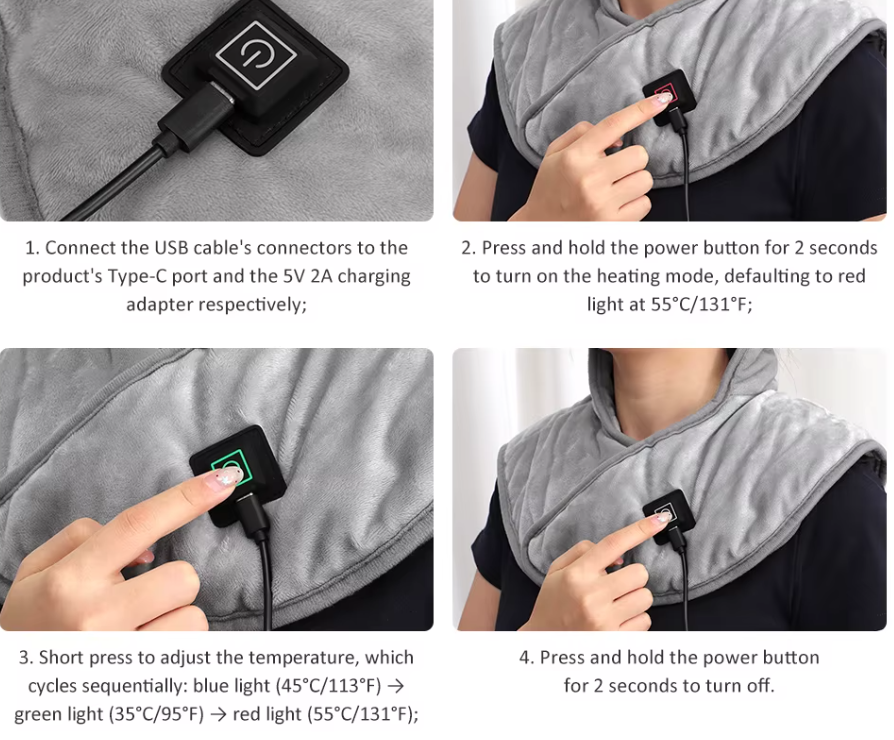 1. Connect the USB cable's connectors to the product's Type-C port and the 5V 2A charging adapter respectively;

2. Press and hold the power button for 2 seconds to turn on the heating mode, defaulting to red light at 55°C/131°F;

3. Short press to adjust the temperature, which cycles sequentially: blue light (45°C/113°F) → green light (35°C/95°F) → red light (55°C/131°F);

4. Press and hold the power button for 2 seconds to turn off.